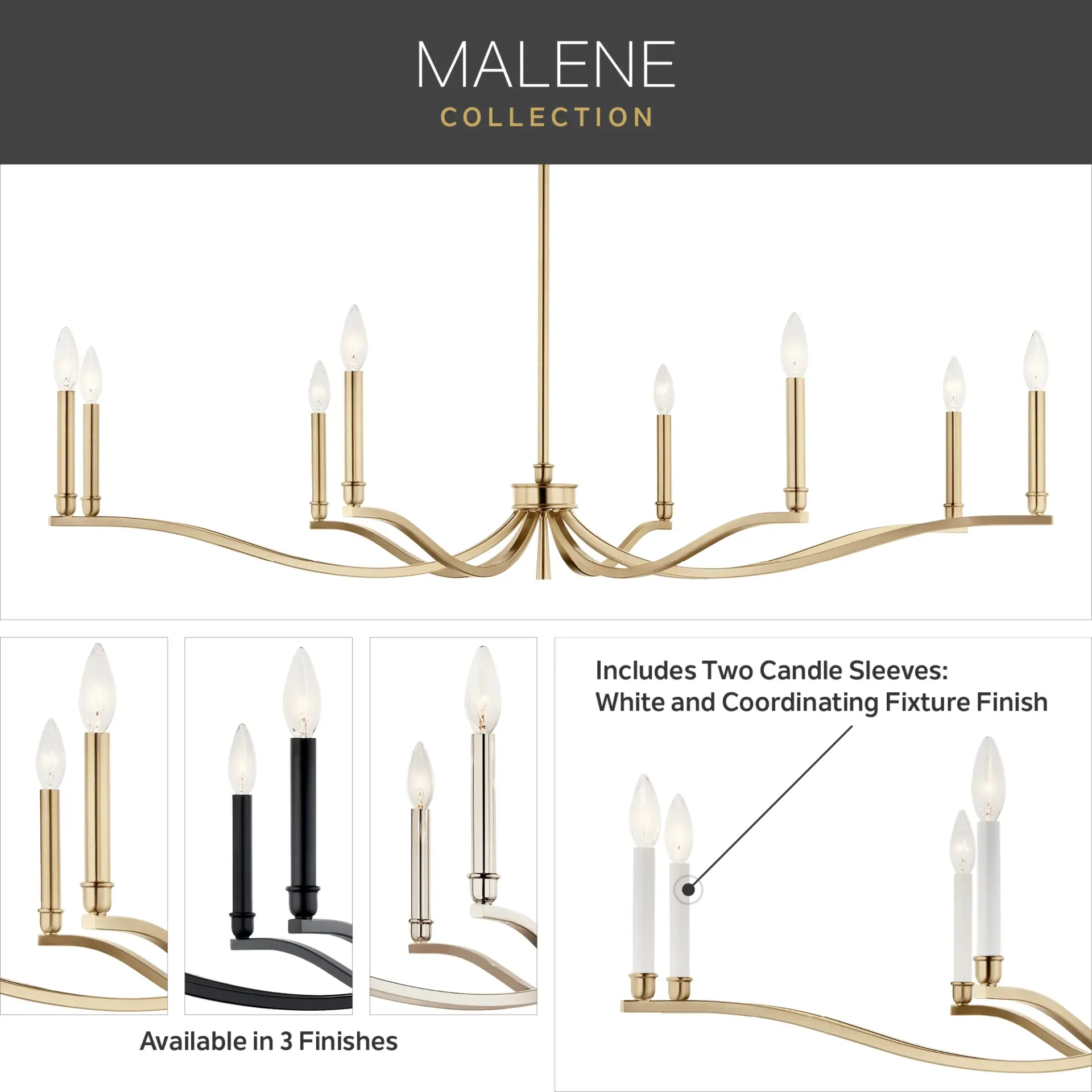 MALENE
COLLECTION

Available in 3 Finishes

Includes Two Candle Sleeves: White and Coordinating Fixture Finish