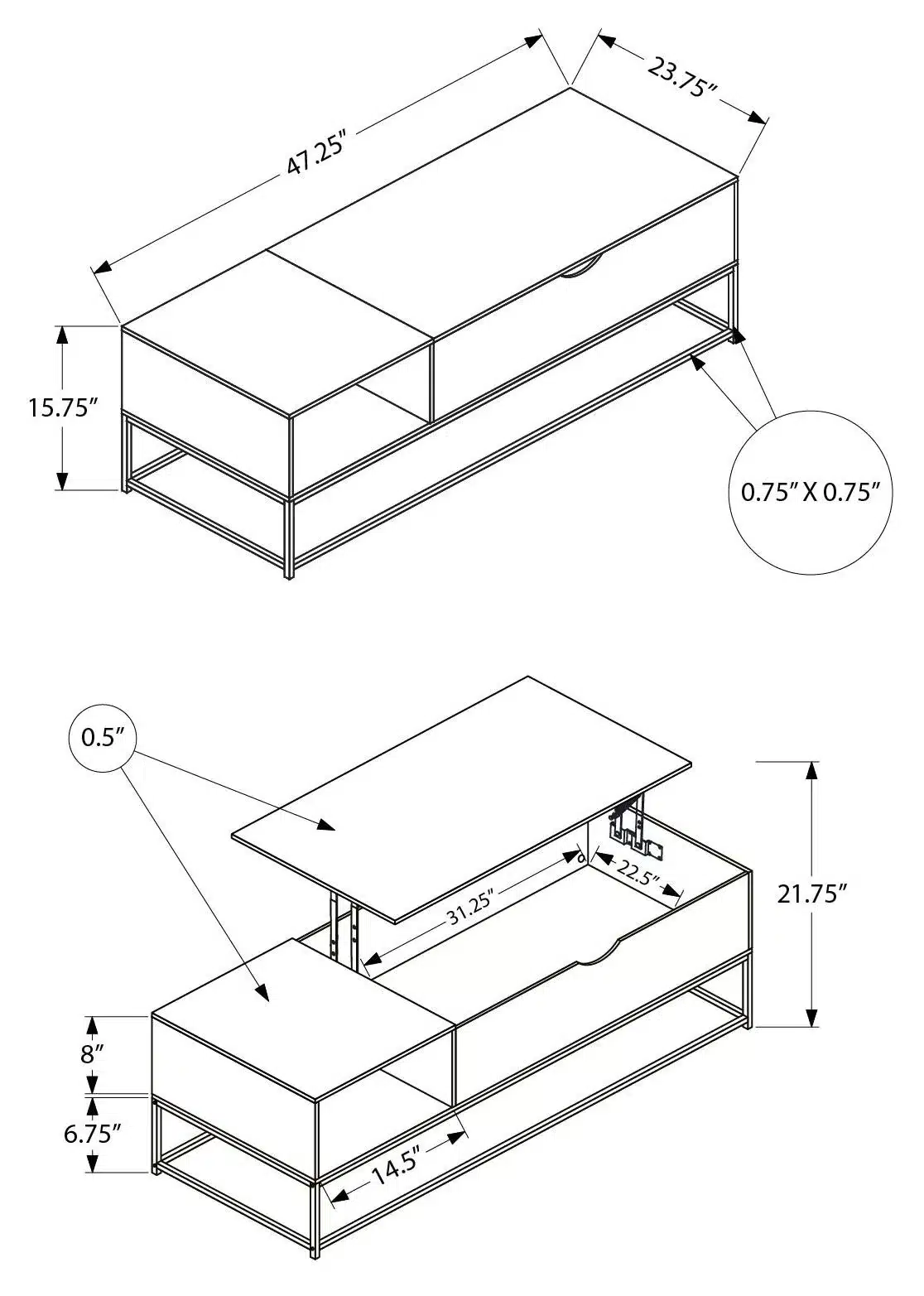 47.25″

23.75″

15.75″

0.75″ X 0.75″

0.5″

31.25″

22.5″

21.75″

8″

6.75″

14.5″